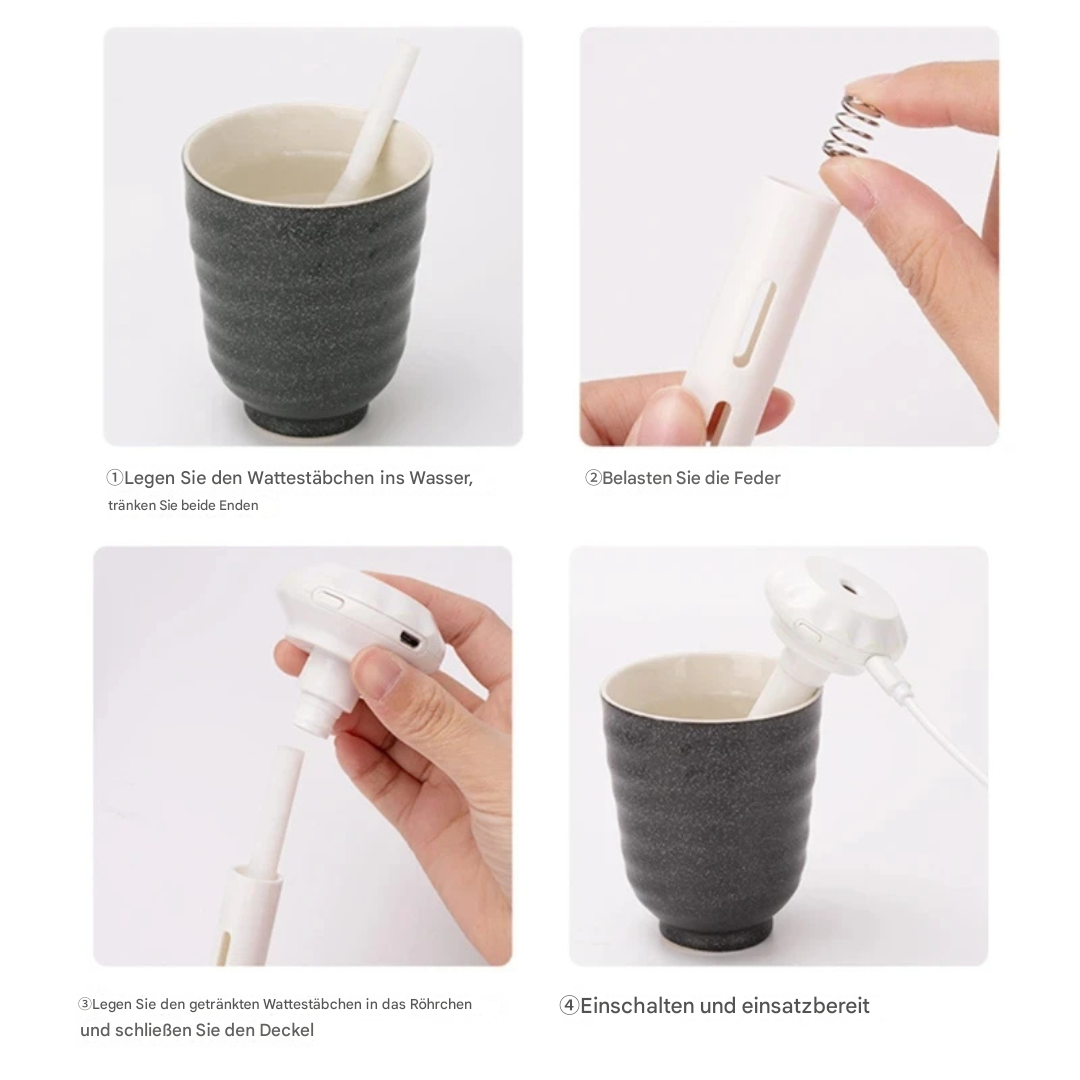 ①Legen Sie den Wattestäbchen ins Wasser, tränken Sie beide Enden

②Belasten Sie die Feder

③Legen Sie den getränkten Wattestäbchen in das Röhrchen und schließen Sie den Deckel

④Einschalten und einsatzbereit