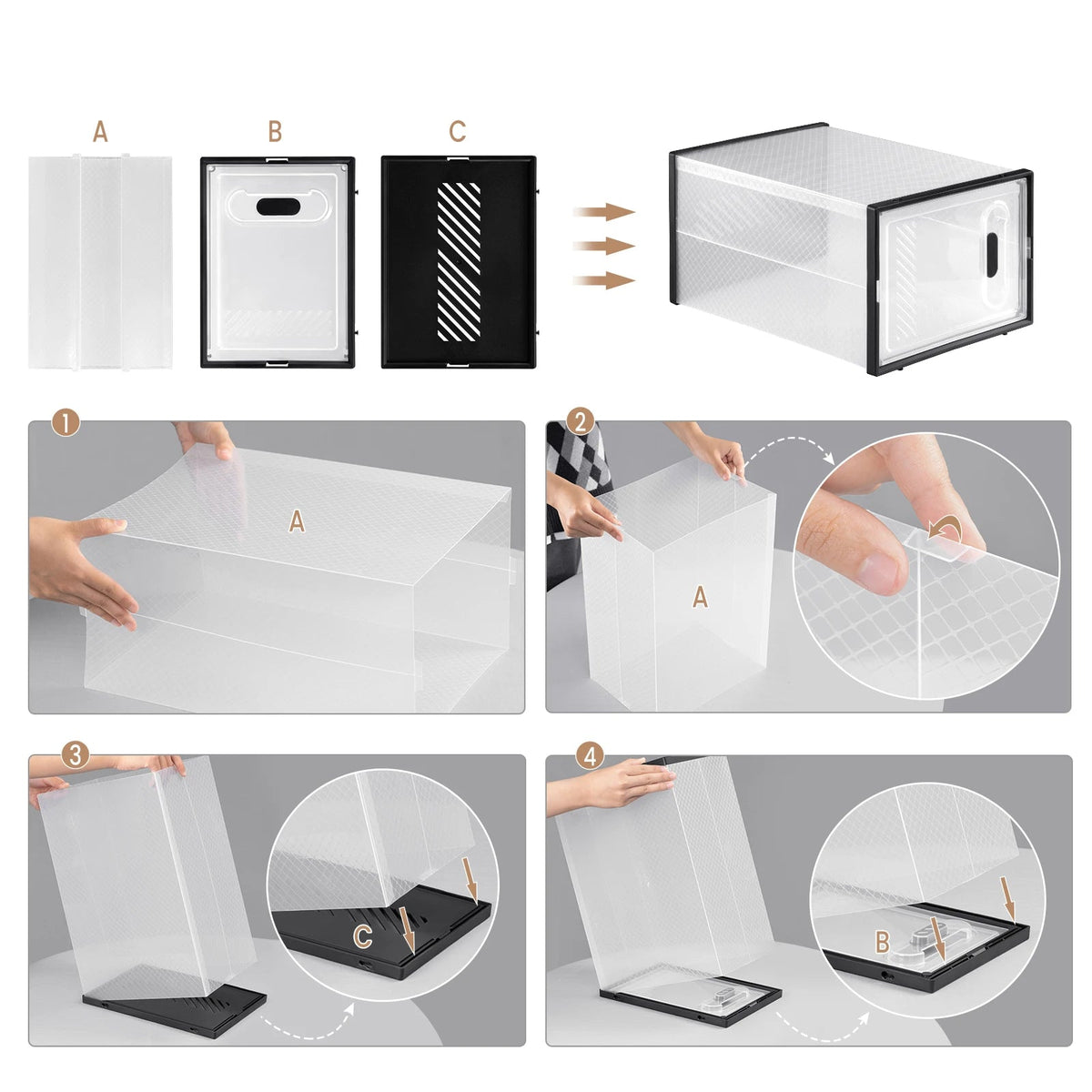 A
B
C

1
A

2
A

3
C

4
B